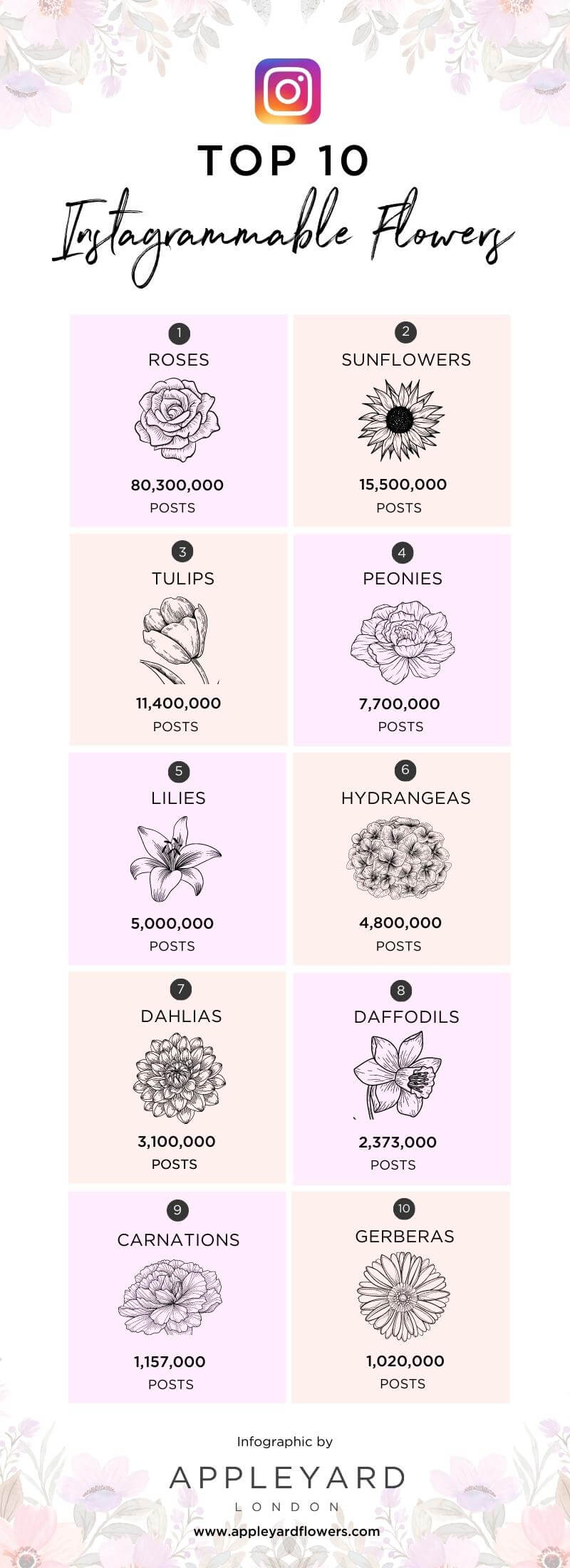 TOP 10

Instagrammable Flowers

1
ROSES
80,300,000
POSTS

2
SUNFLOWERS
15,500,000
POSTS

3
TULIPS
11,400,000
POSTS

4
PEONIES
7,700,000
POSTS

5
LILIES
5,000,000
POSTS

6
HYDRANGEAS
4,800,000
POSTS

7
DAHLIAS
3,100,000
POSTS

8
DAFFODILS
2,373,000
POSTS

9
CARNATIONS
1,157,000
POSTS

10
GERBERAS
1,020,000
POSTS

Infographic by
APPLEYARD
LONDON
www.appleyardflowers.com